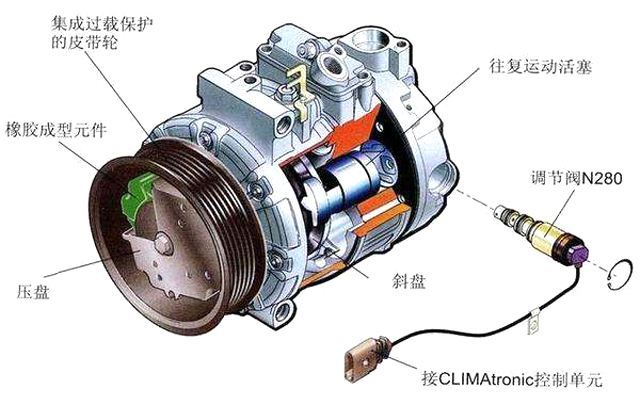 集成过载保护的皮带轮

往复运动活塞

橡胶成型元件

调节阀N280

压盘

斜盘

接CLIMAtronic控制单元